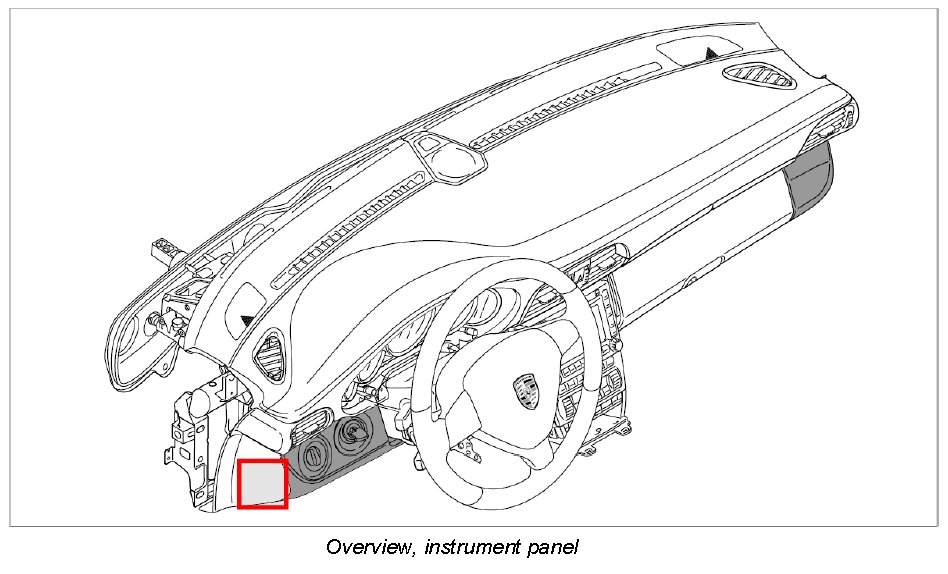 Overview, instrument panel