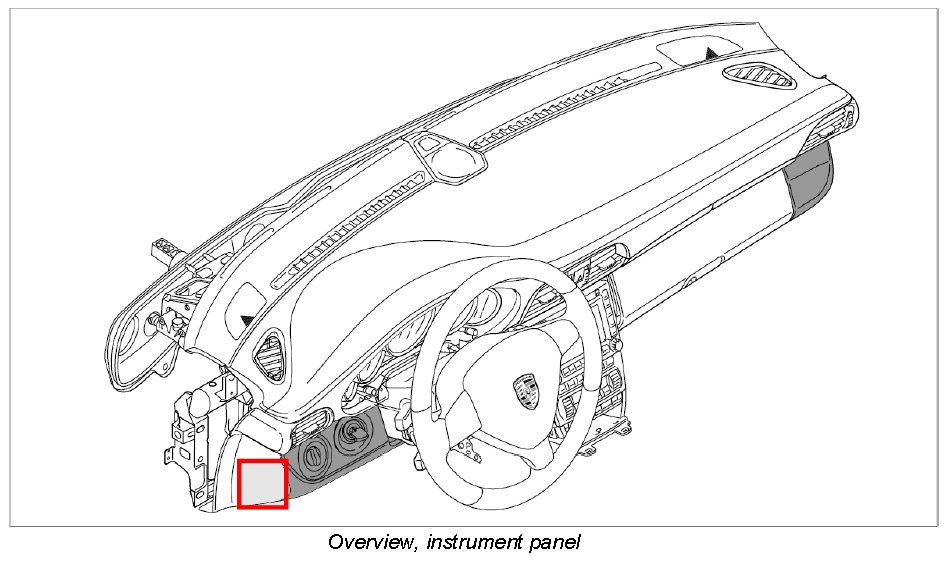 Overview, instrument panel