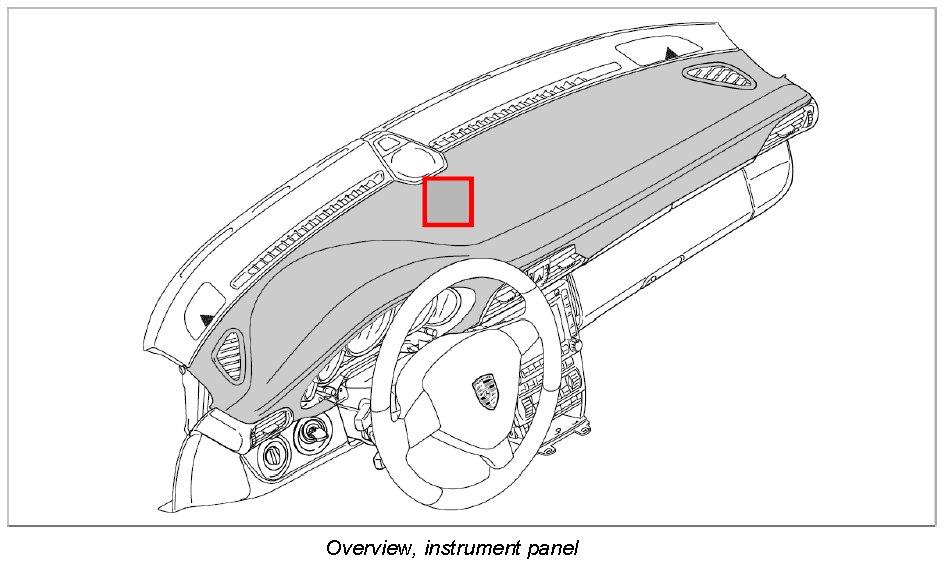 Overview, instrument panel