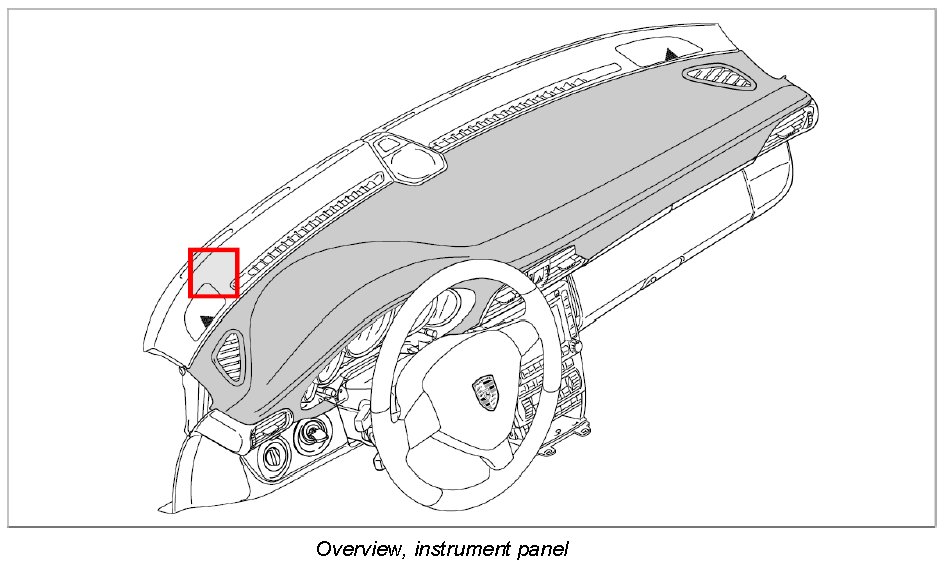 Overview, instrument panel