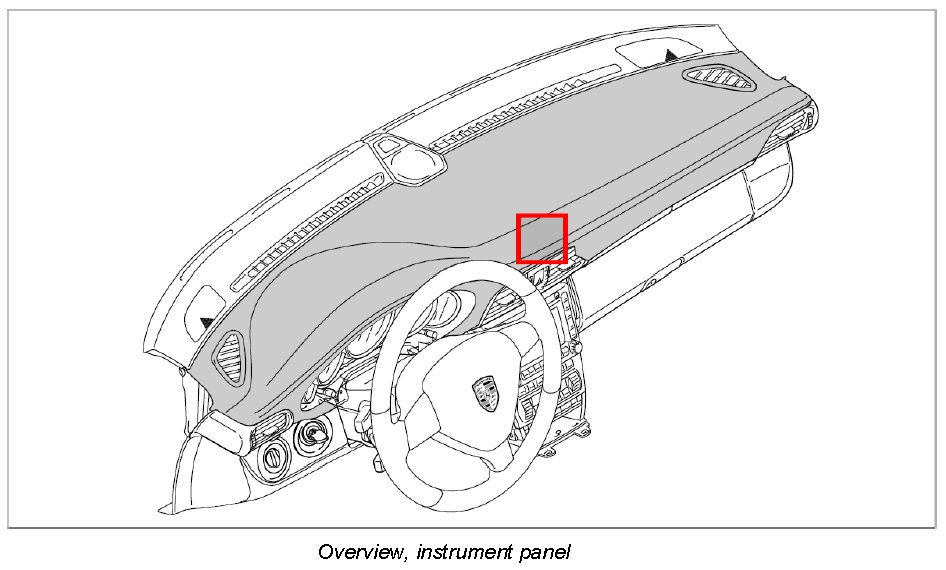 Overview, instrument panel