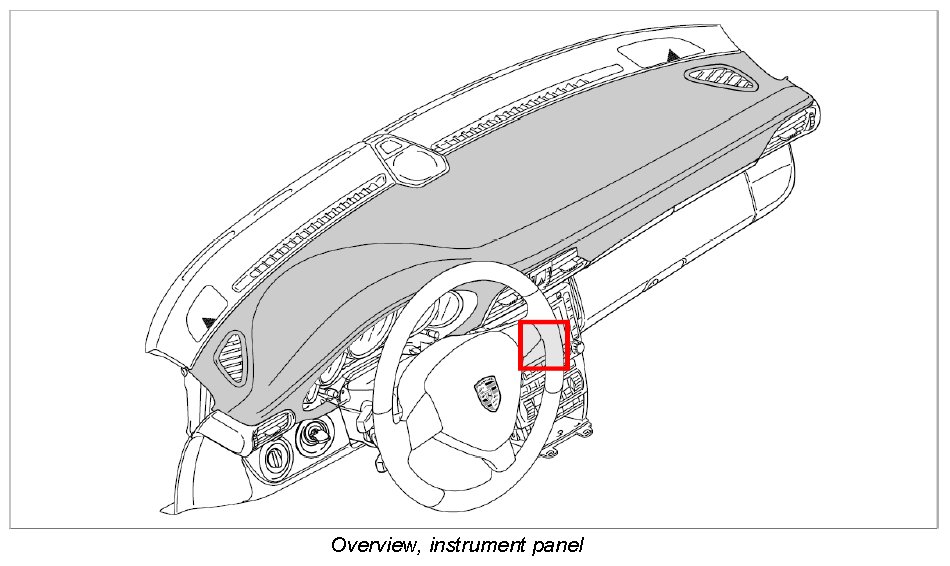 Overview, instrument panel