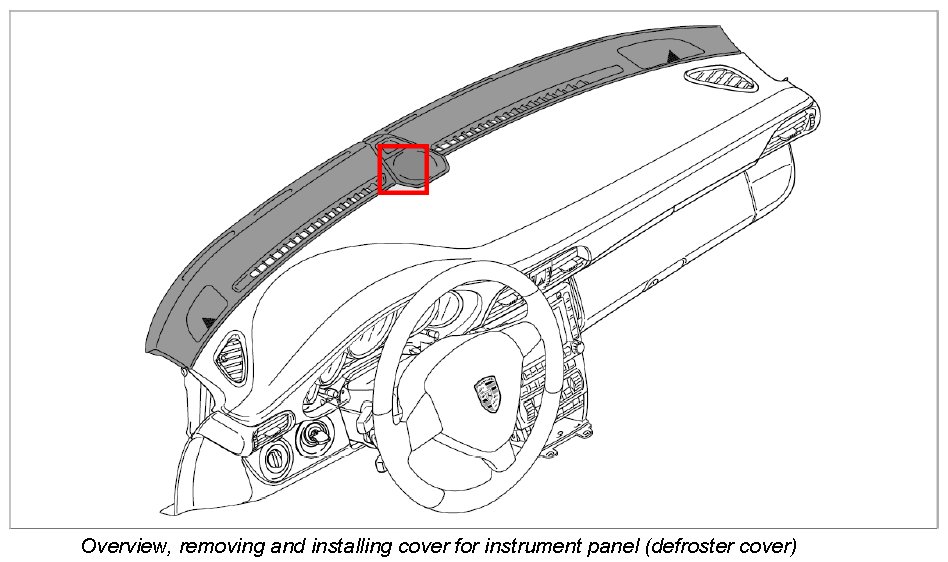 Overview, removing and installing cover for instrument panel (defroster cover)