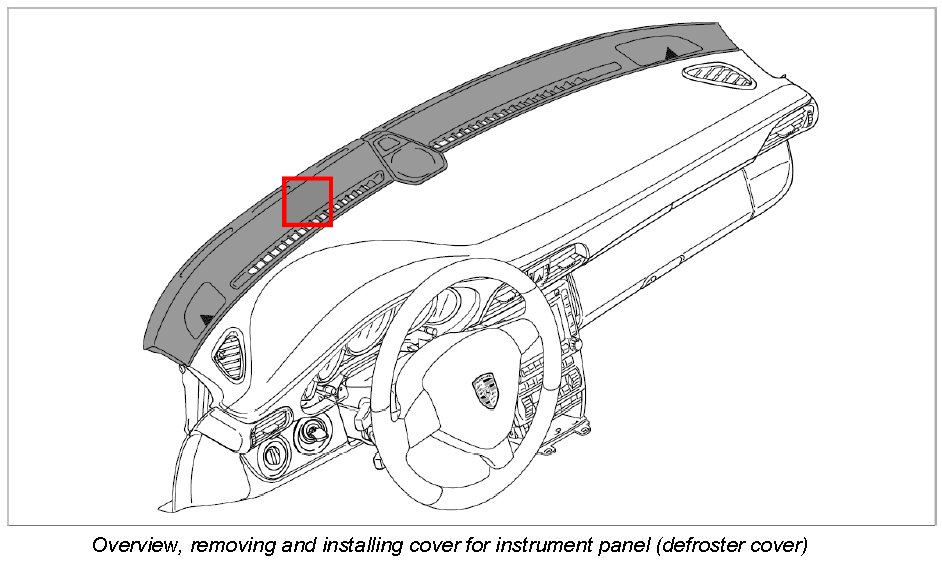 Overview, removing and installing cover for instrument panel (defroster cover)