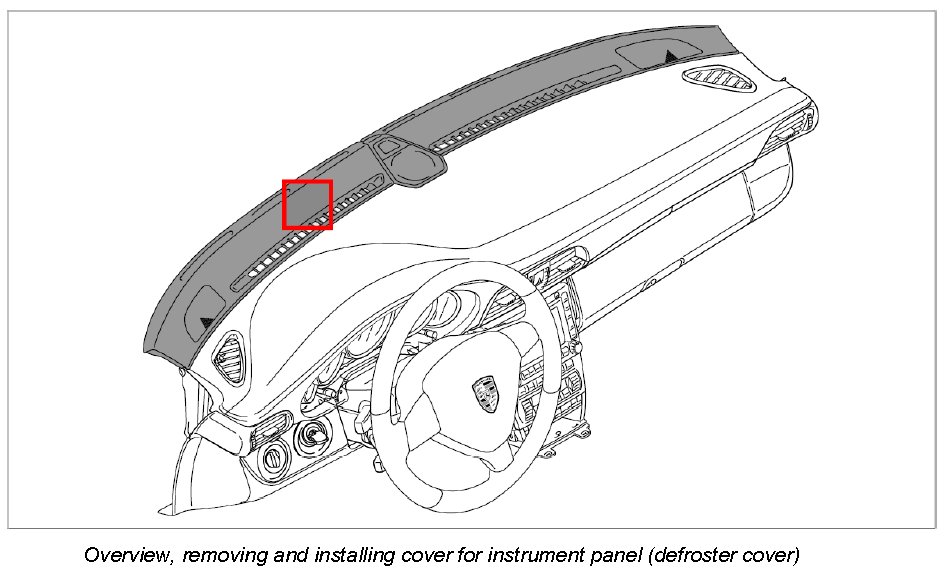 Overview, removing and installing cover for instrument panel (defroster cover)