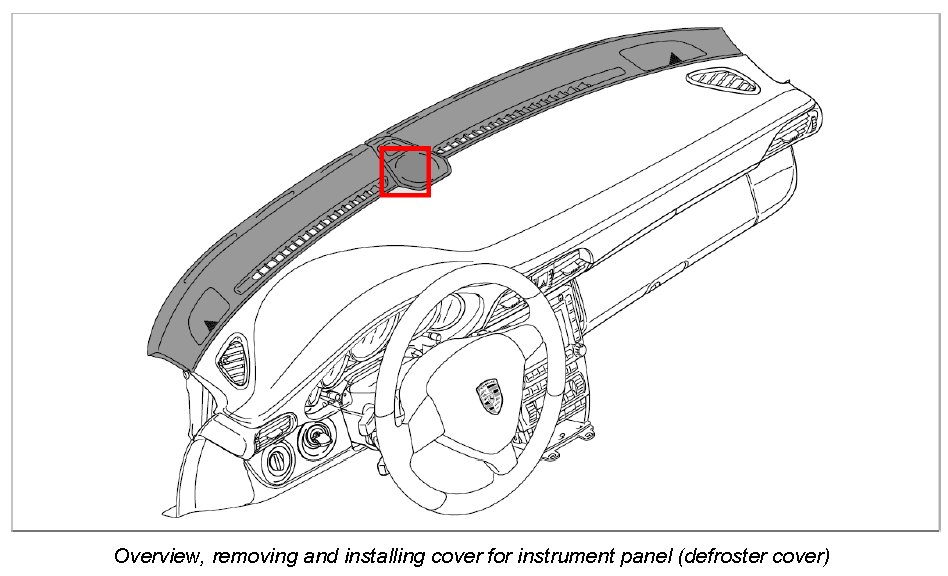 Overview, removing and installing cover for instrument panel (defroster cover)