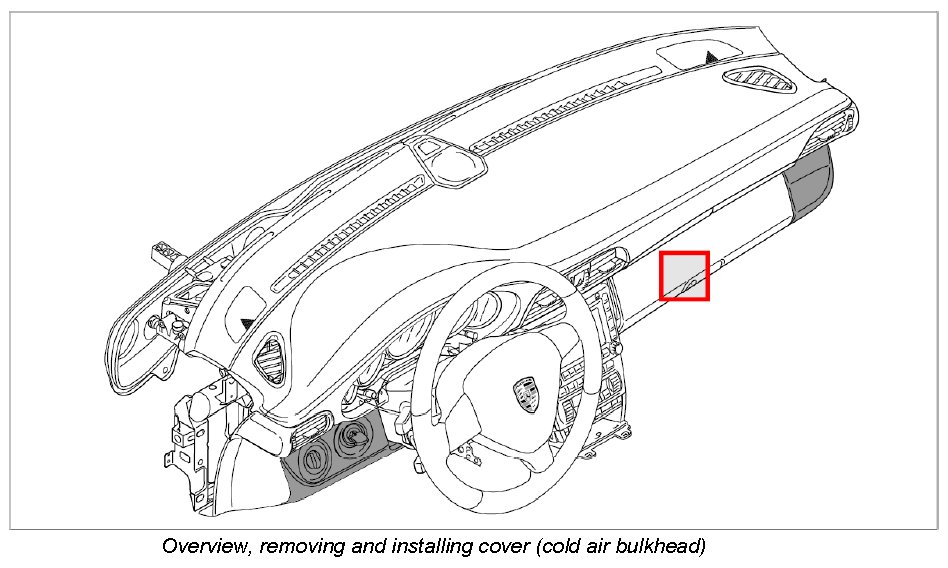 Overview, removing and installing cover (cold air bulkhead)