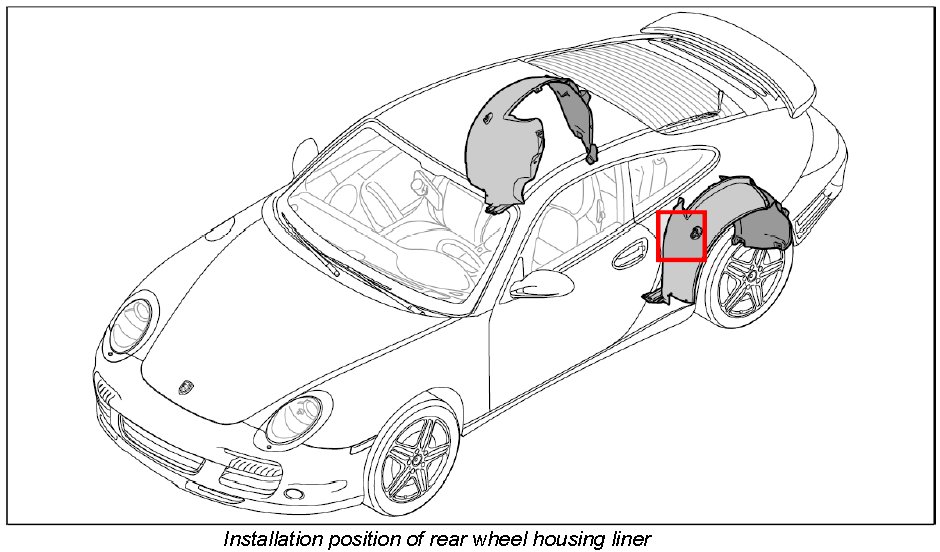 Installation position of rear wheel housing liner