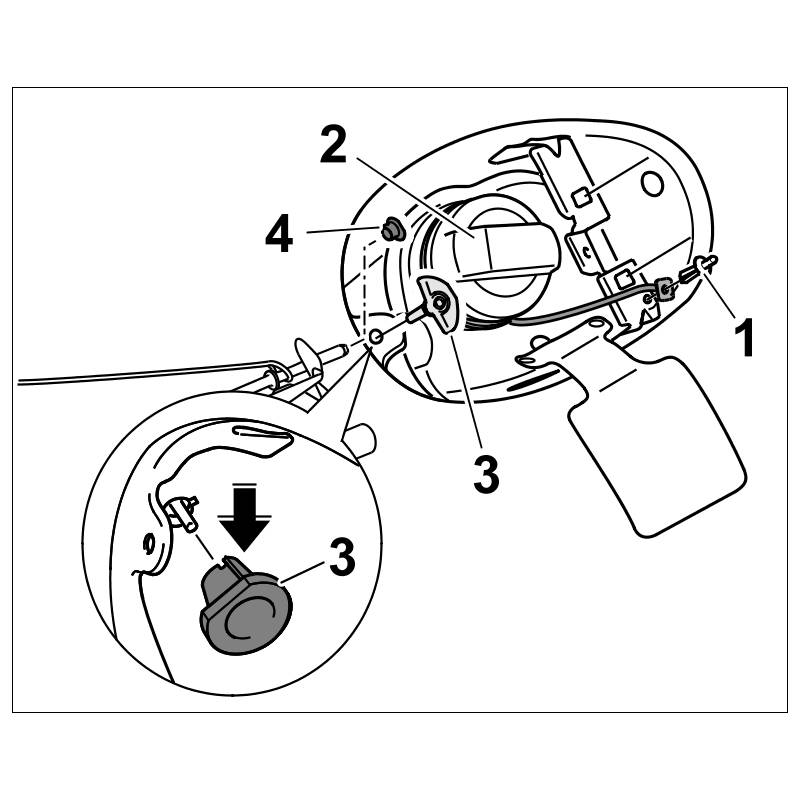 2
4
1
3
3