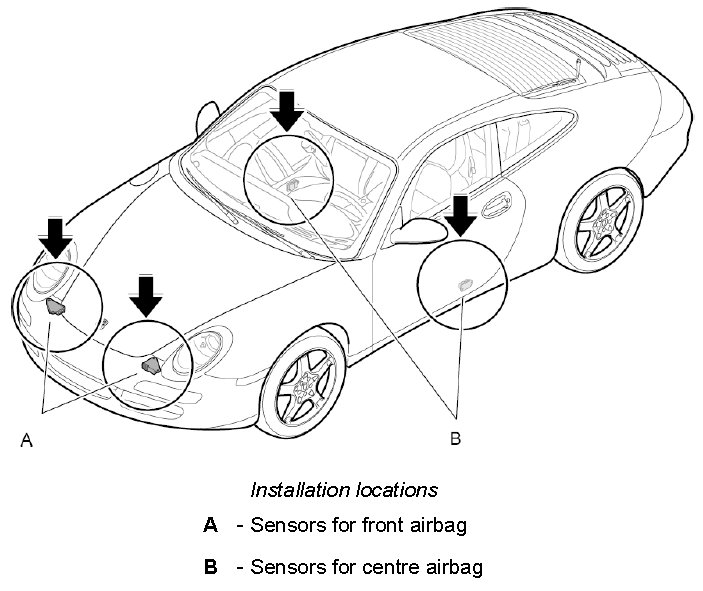 A

B

Installation locations

A - Sensors for front airbag

B - Sensors for centre airbag