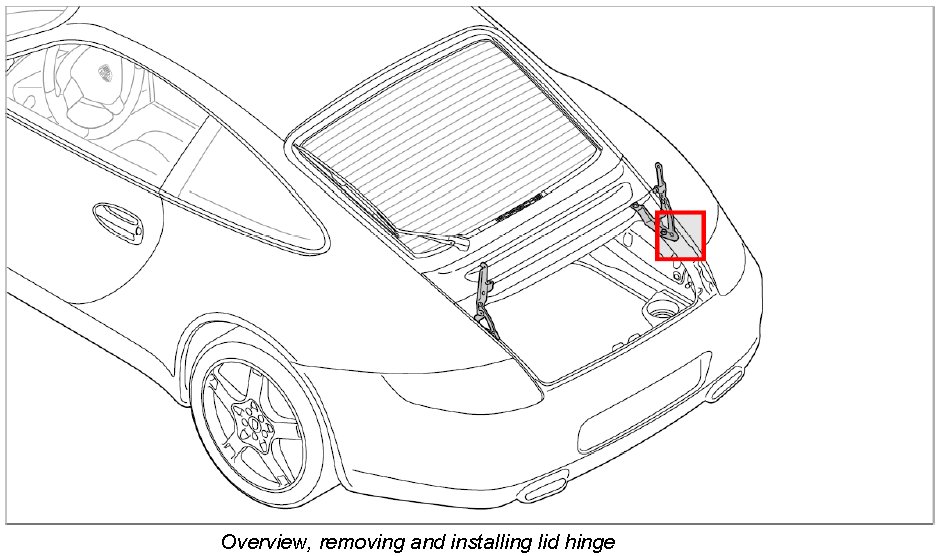 PORSCHE

Overview, removing and installing lid hinge