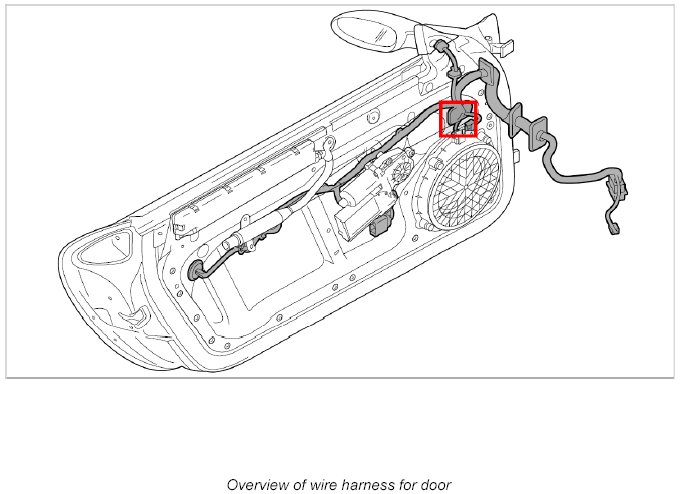 Overview of wire harness for door