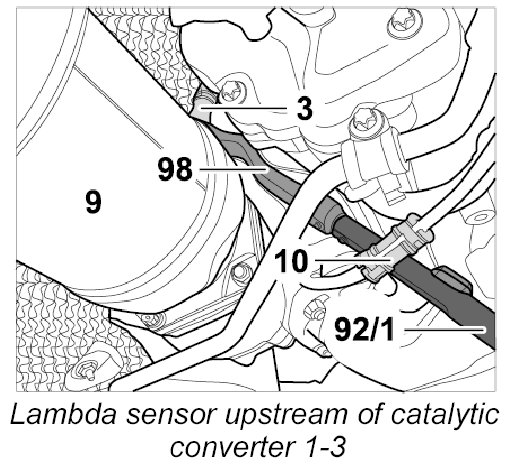 3
98
9
10
92/1
Lambda sensor upstream of catalytic converter 1-3