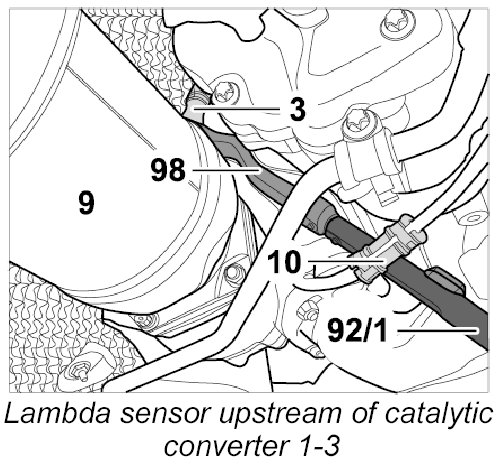 3
98
9
10
92/1

Lambda sensor upstream of catalytic converter 1-3