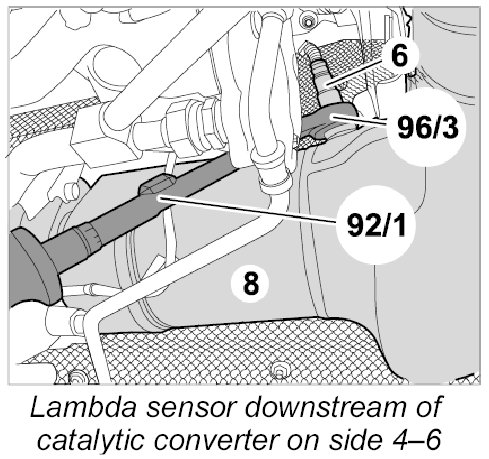 6
96/3
92/1
8

Lambda sensor downstream of catalytic converter on side 4–6