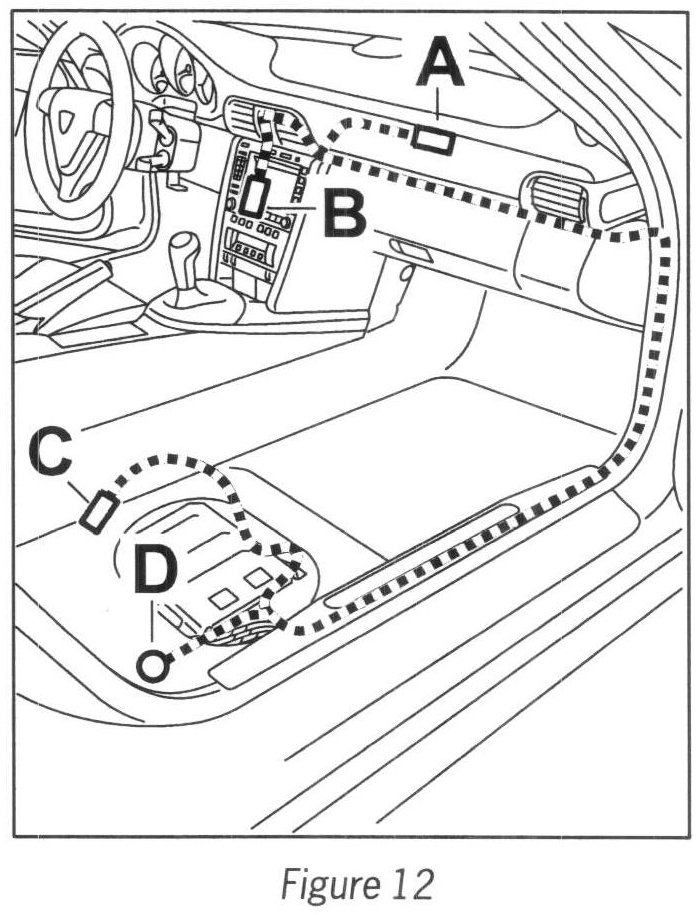 A

B

C

D

Figure 12