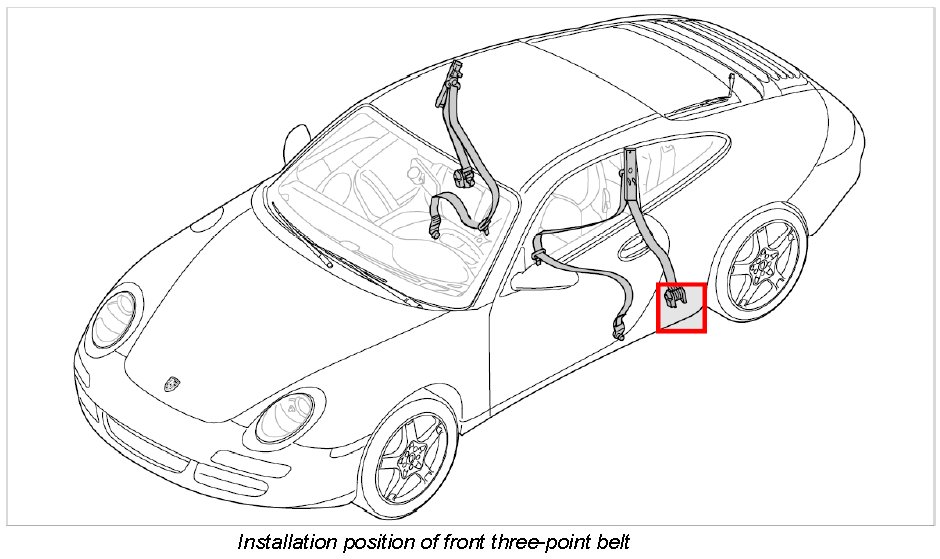 Installation position of front three-point belt