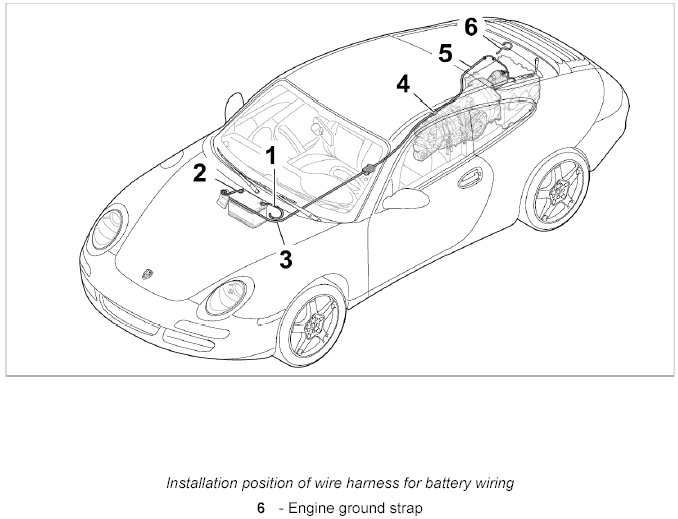 6
5
4
1
2
3

Installation position of wire harness for battery wiring

6 - Engine ground strap