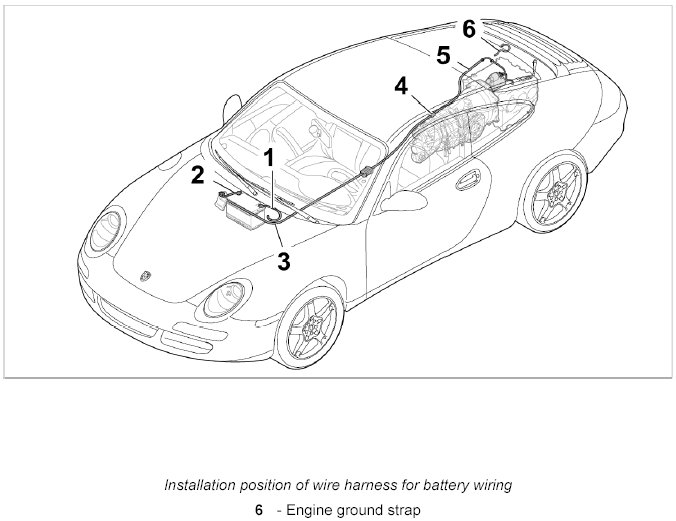 6
5
4
1
2
3

Installation position of wire harness for battery wiring
6 - Engine ground strap