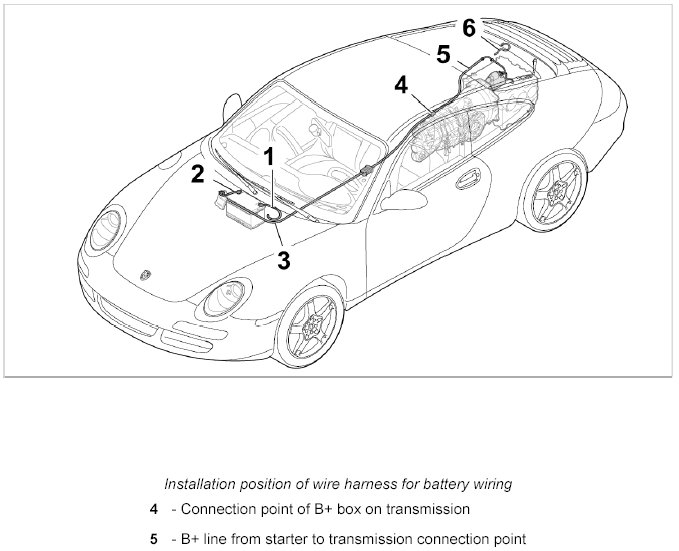 6
5
4
1
2
3

Installation position of wire harness for battery wiring

4 - Connection point of B+ box on transmission

5 - B+ line from starter to transmission connection point