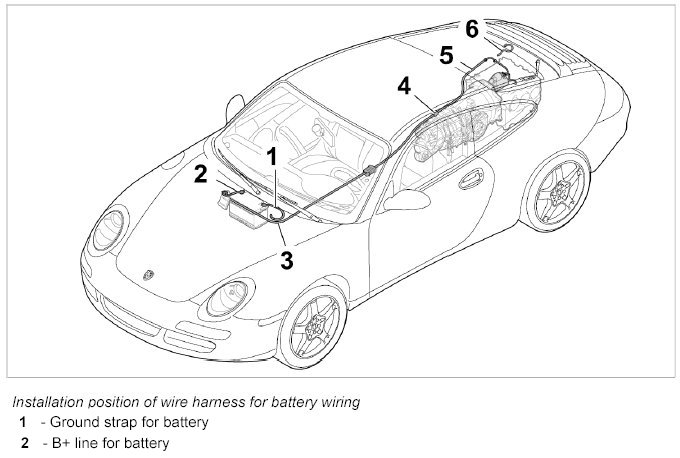 6
5
4
1
2
3

Installation position of wire harness for battery wiring
1 - Ground strap for battery
2 - B+ line for battery