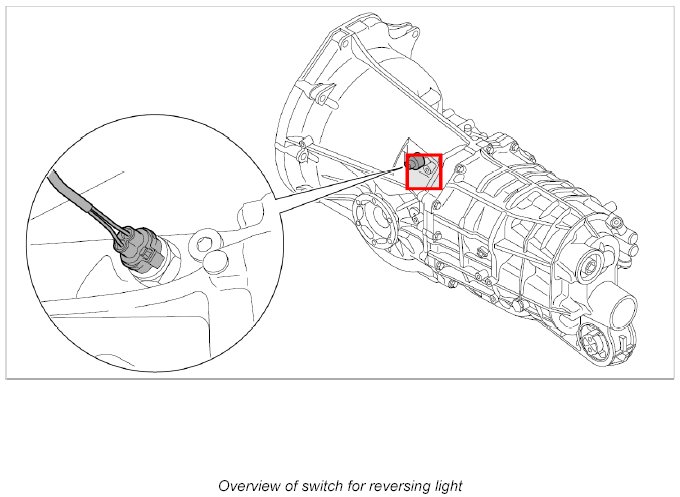 Overview of switch for reversing light