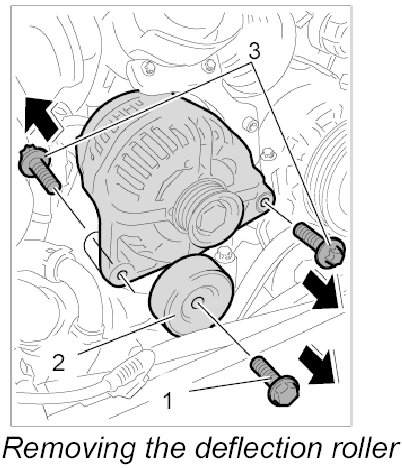 3

2

1

Removing the deflection roller