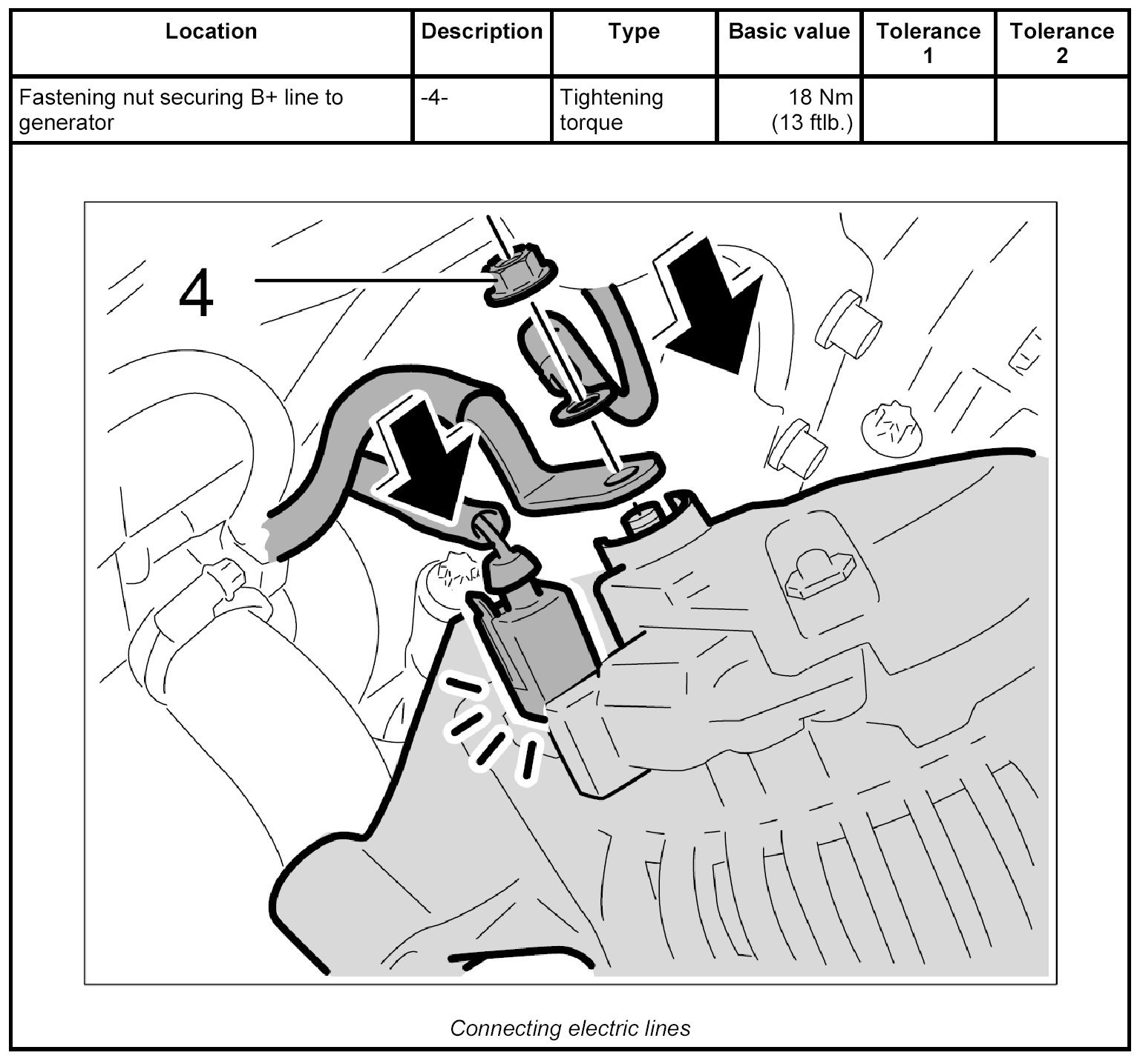 | Location | Description | Type | Basic value | Tolerance 1 | Tolerance 2 |
|---|---|---|---|---|---|
| Fastening nut securing B+ line to generator | -4- | Tightening torque | 18 Nm (13 ftlb.) | | |

4

Connecting electric lines