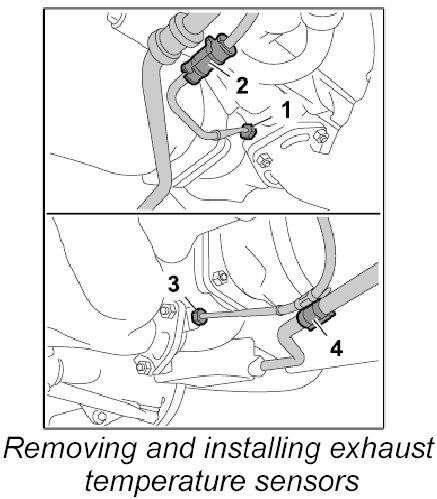 2
1
3
4
Removing and installing exhaust temperature sensors