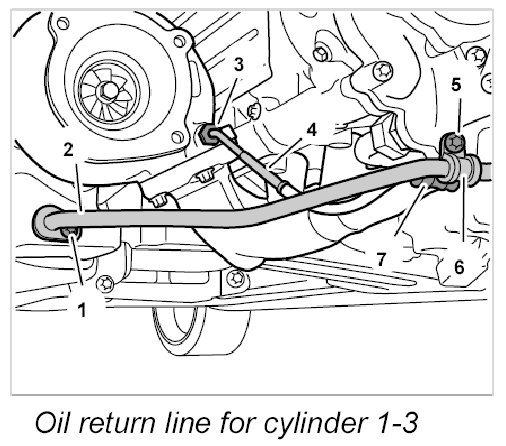 3
5
4
2
7
6
1

Oil return line for cylinder 1-3