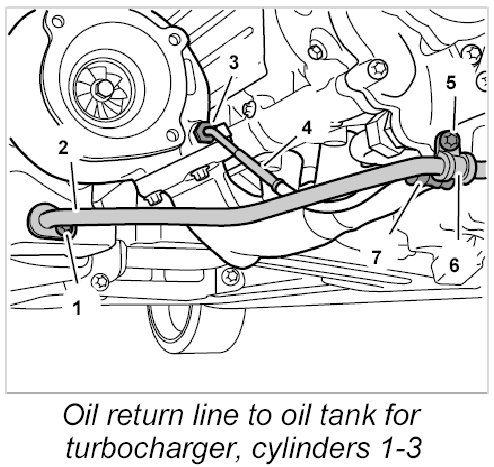 3
5
4
2
7
6
1

Oil return line to oil tank for turbocharger, cylinders 1-3