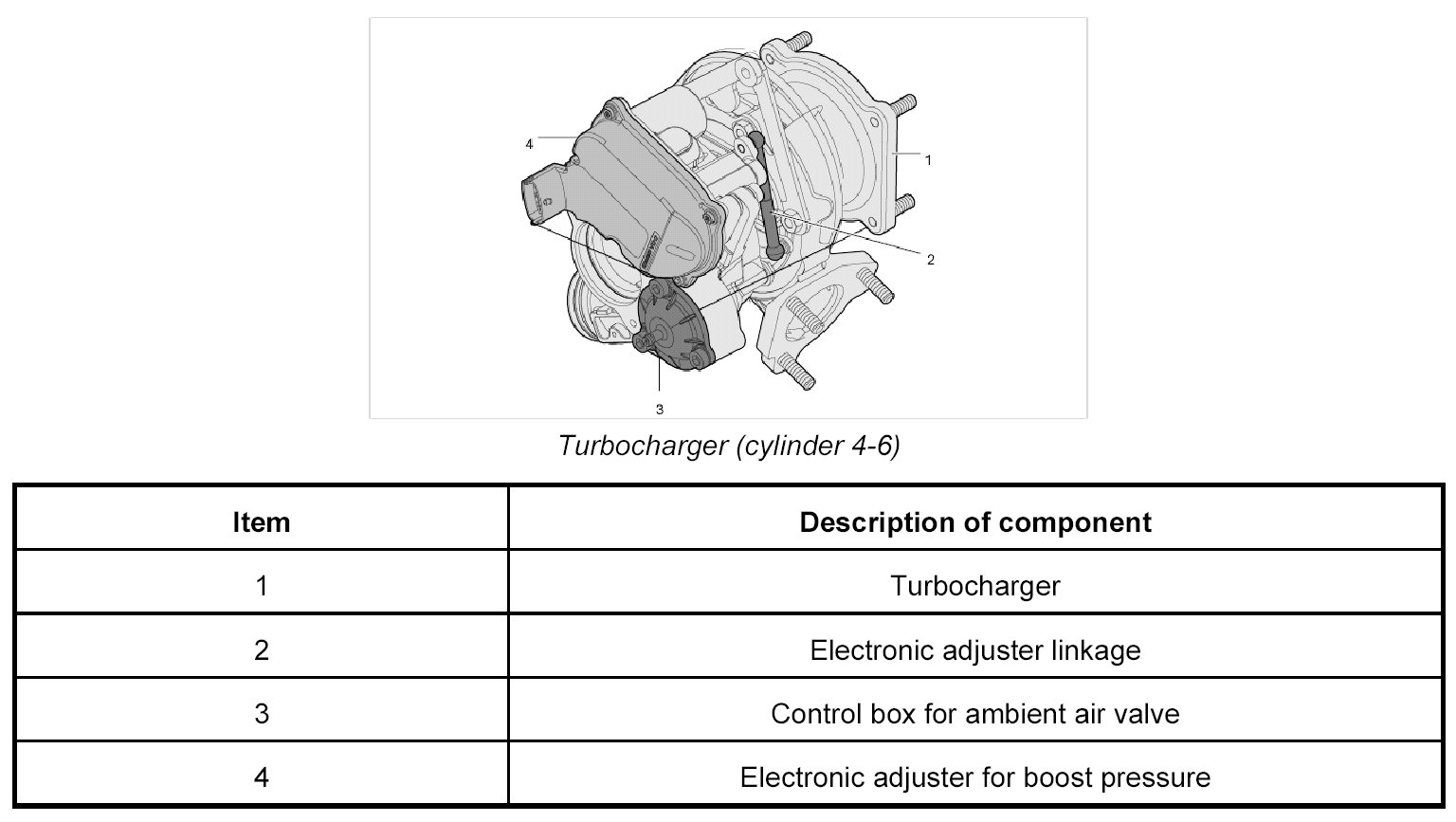 4
1
2
3

Turbocharger (cylinder 4-6)

| Item | Description of component |
|---|---|
| 1 | Turbocharger |
| 2 | Electronic adjuster linkage |
| 3 | Control box for ambient air valve |
| 4 | Electronic adjuster for boost pressure |