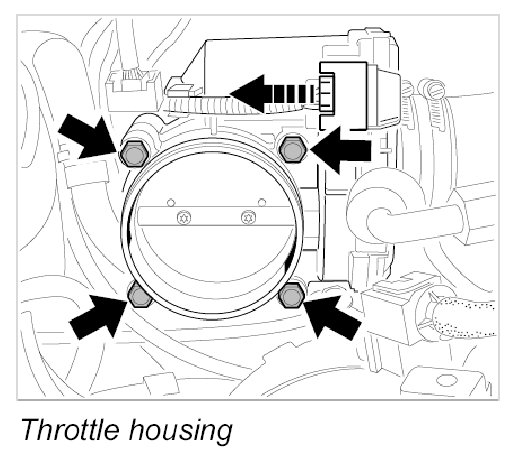 Throttle housing