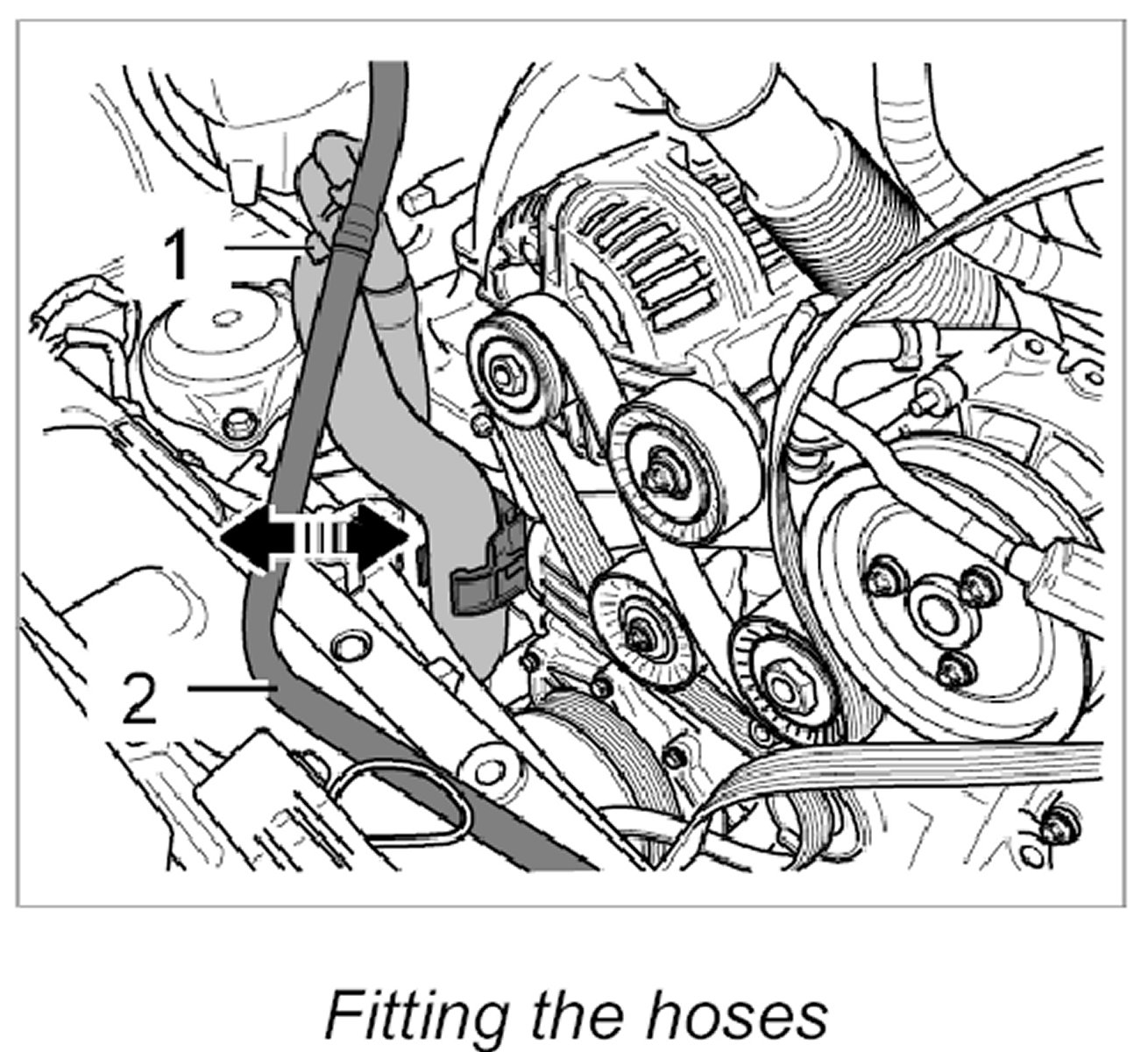 1

2

Fitting the hoses