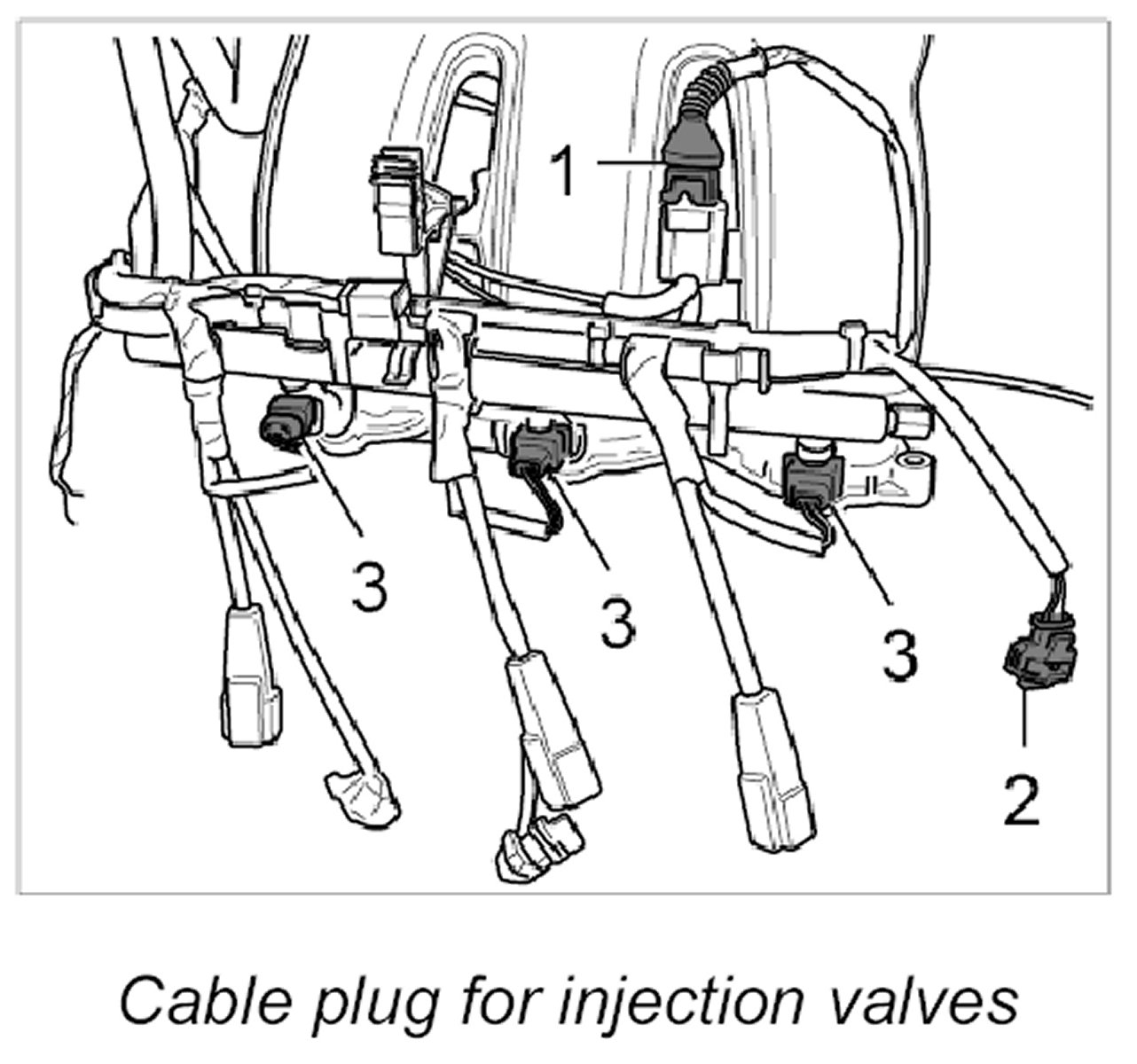 1
3
3
3
2

Cable plug for injection valves