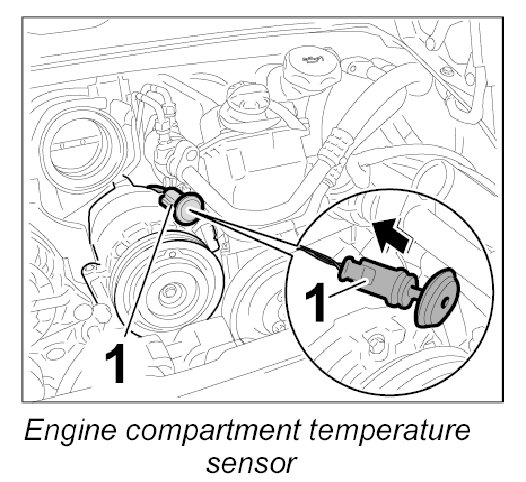 1

1

Engine compartment temperature sensor