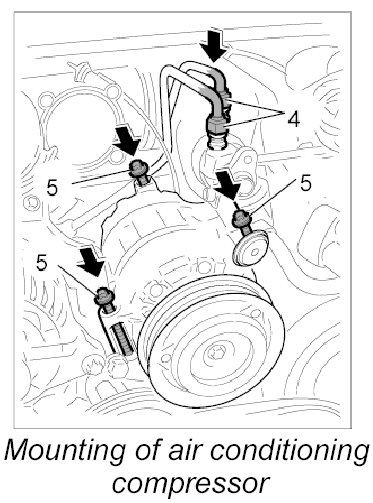 4
5
5
5

Mounting of air conditioning compressor