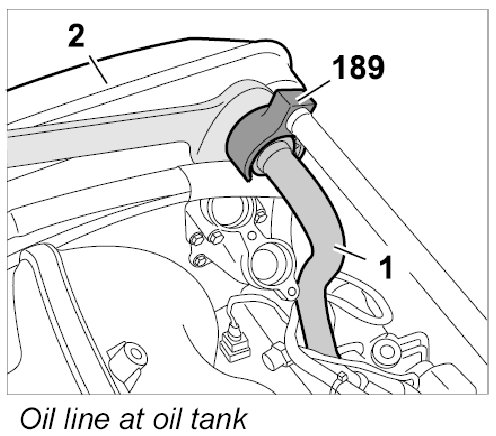 2
189
1
Oil line at oil tank