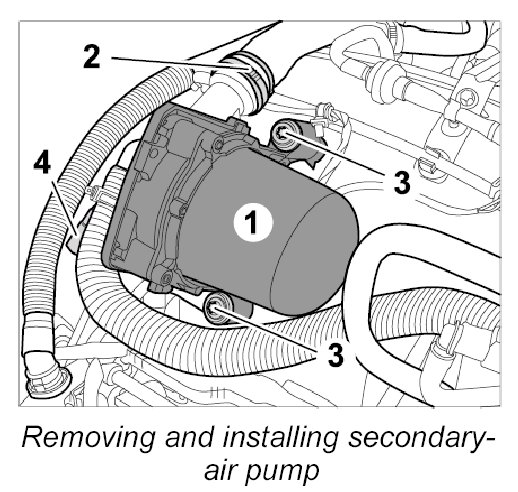 2

4

3

1

3

Removing and installing secondary-air pump