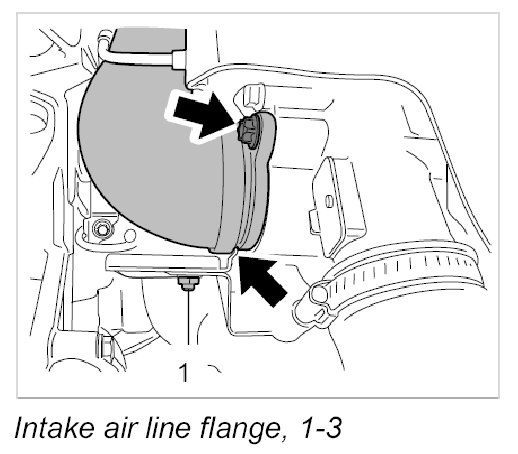 1

Intake air line flange, 1-3