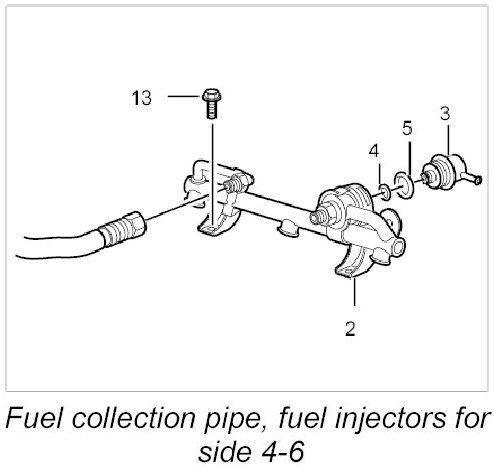 13

3

5

4

2

Fuel collection pipe, fuel injectors for side 4-6