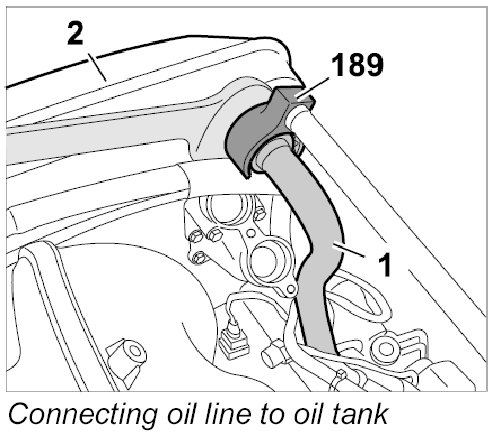 2

189

1

Connecting oil line to oil tank