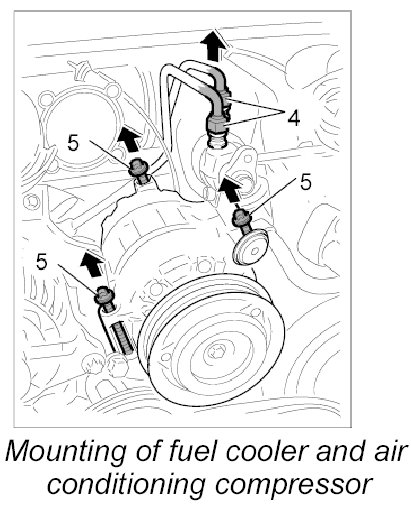 4

5

5

5

Mounting of fuel cooler and air conditioning compressor