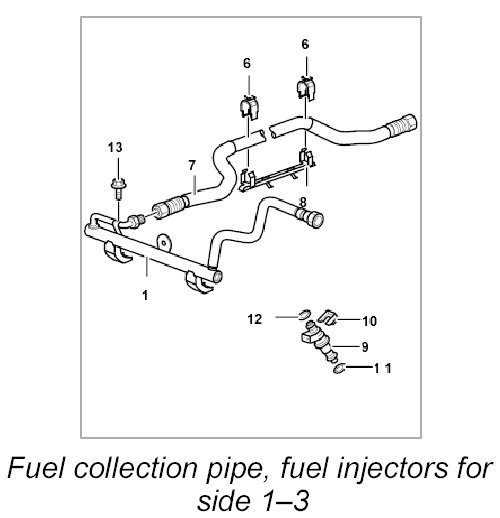 6
6
13
7
8
1
12
10
9
11

Fuel collection pipe, fuel injectors for side 1–3