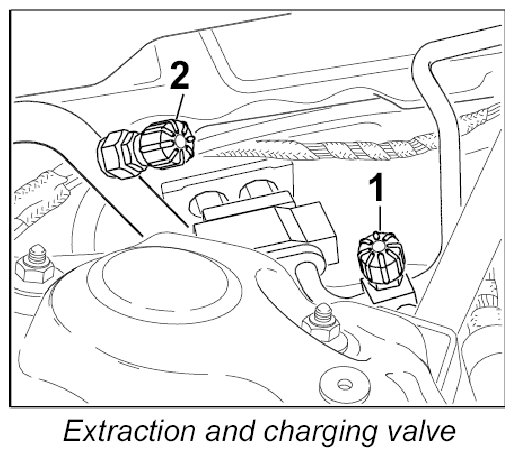 2

1

Extraction and charging valve