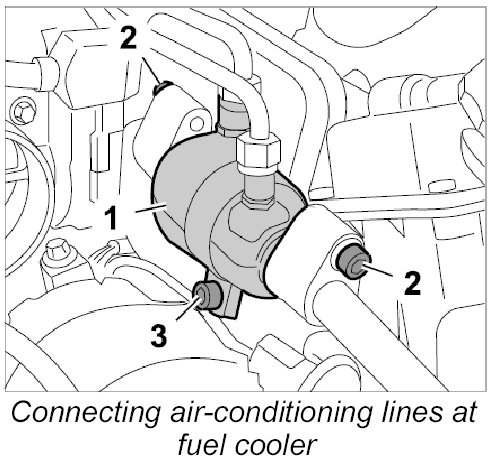 2
1
2
3

Connecting air-conditioning lines at fuel cooler