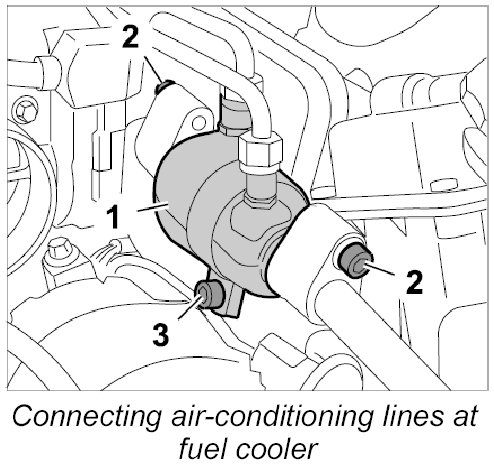 2
1
2
3
Connecting air-conditioning lines at fuel cooler