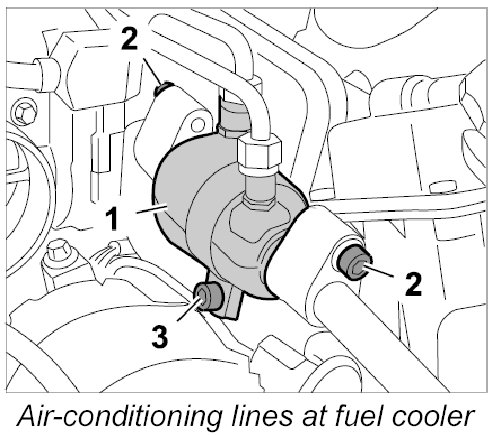 2

1

2

3

Air-conditioning lines at fuel cooler