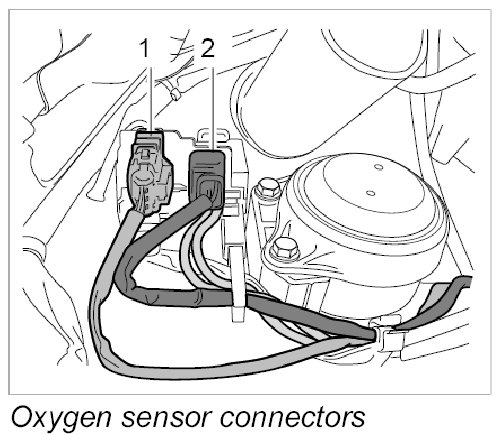 1
2
Oxygen sensor connectors