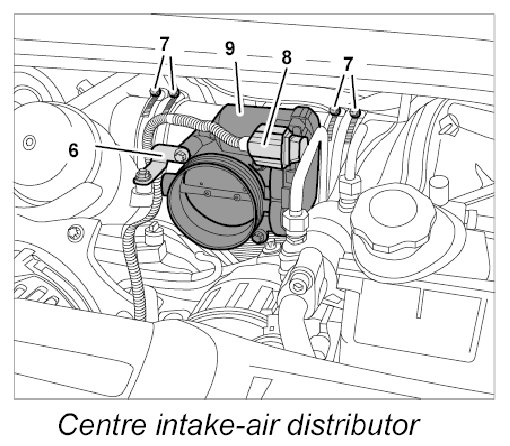 7
9
8
7
6

Centre intake-air distributor